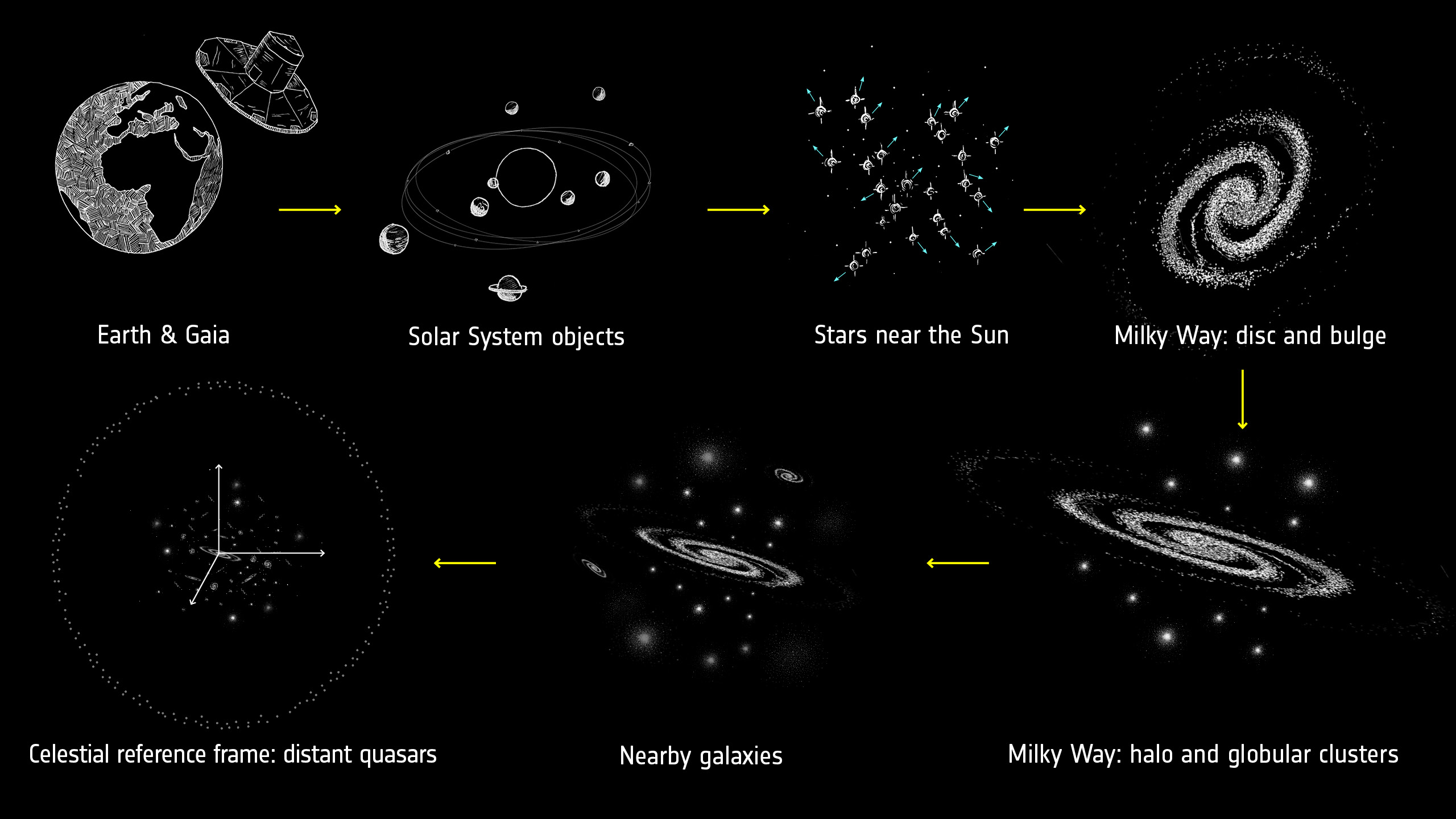 Earth & Gaia

Solar System objects

Stars near the Sun

Milky Way: disc and bulge

Milky Way: halo and globular clusters

Nearby galaxies

Celestial reference frame: distant quasars