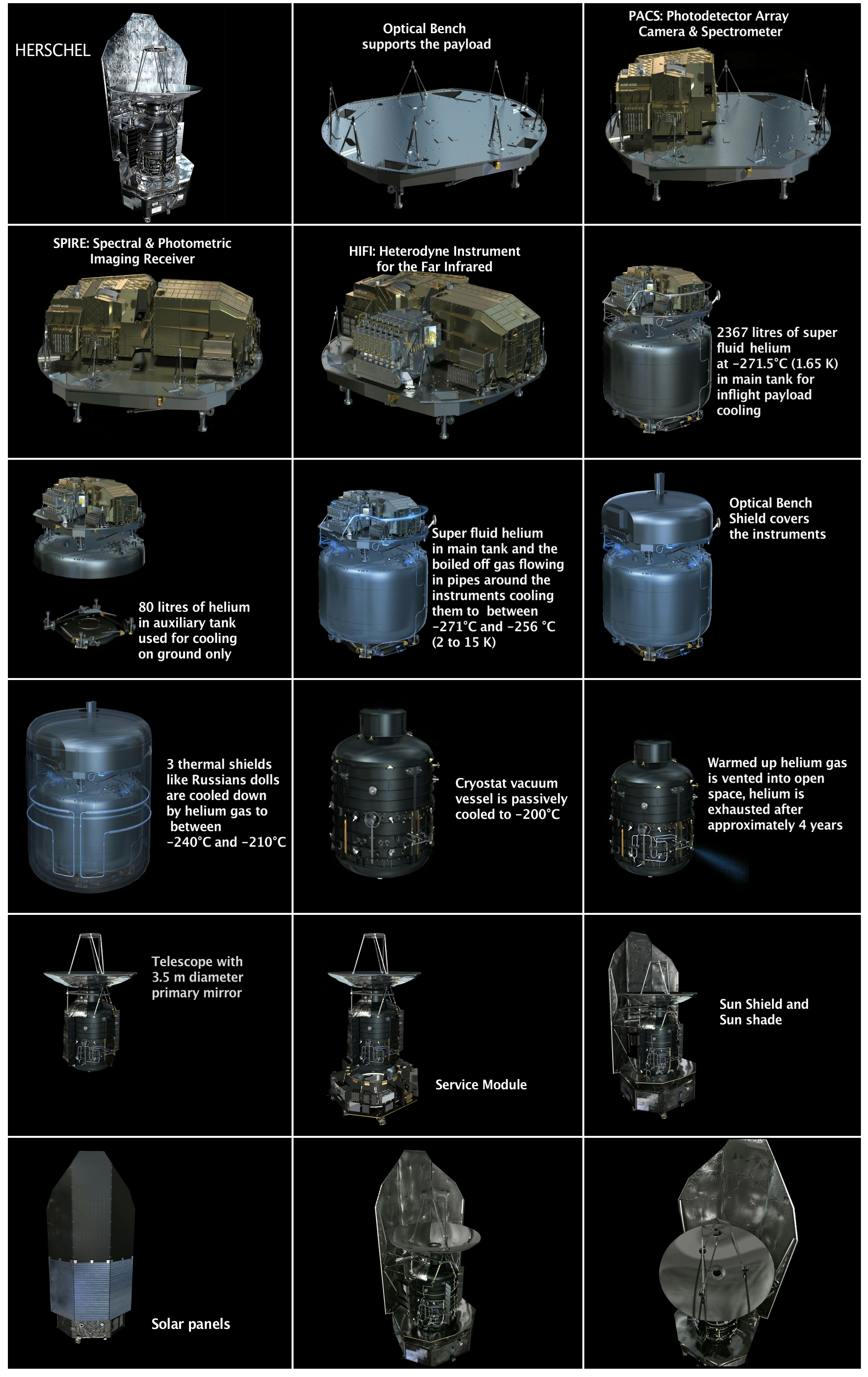 HERSCHEL

Optical Bench supports the payload

PACS: Photodetector Array Camera & Spectrometer

SPIRE: Spectral & Photometric Imaging Receiver

HIFI: Heterodyne Instrument for the Far Infrared

2367 litres of super fluid helium at –271.5°C (1.65 K) in main tank for inflight payload cooling

80 litres of helium in auxiliary tank used for cooling on ground only

Super fluid helium in main tank and the boiled off gas flowing in pipes around the instruments cooling them to between –271°C and –256 °C (2 to 15 K)

Optical Bench Shield covers the instruments

3 thermal shields like Russians dolls are cooled down by helium gas to between –240°C and –210°C

Cryostat vacuum vessel is passively cooled to –200°C

Warmed up helium gas is vented into open space, helium is exhausted after approximately 4 years

Telescope with 3.5 m diameter primary mirror

Service Module

Sun Shield and Sun shade

Solar panels