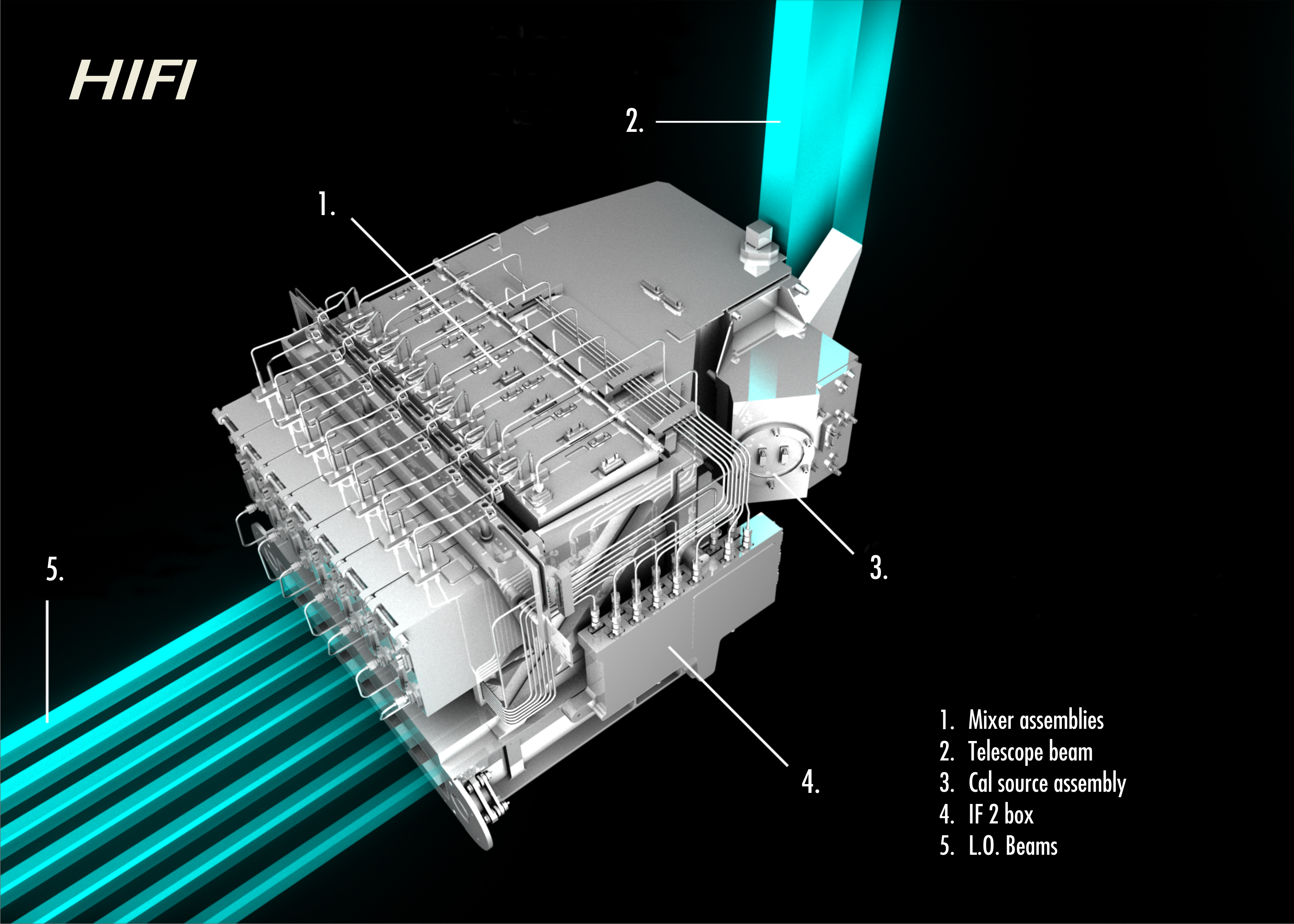 HIFI

2.

1.

5.

3.

4.

1. Mixer assemblies
2. Telescope beam
3. Cal source assembly
4. IF 2 box
5. L.O. Beams