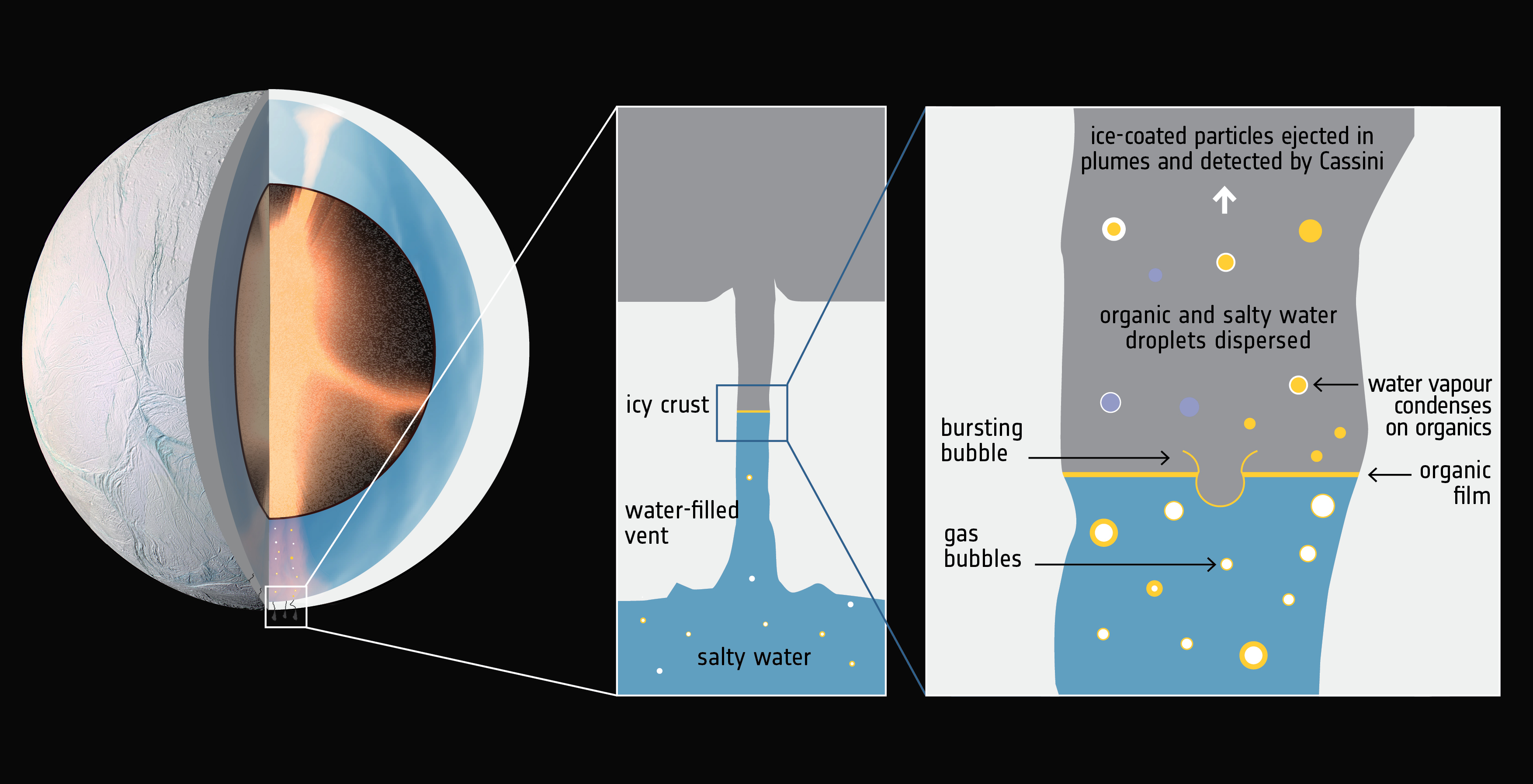 icy crust

water-filled vent

salty water

ice-coated particles ejected in plumes and detected by Cassini

organic and salty water droplets dispersed

water vapour condenses on organics

bursting bubble

organic film

gas bubbles