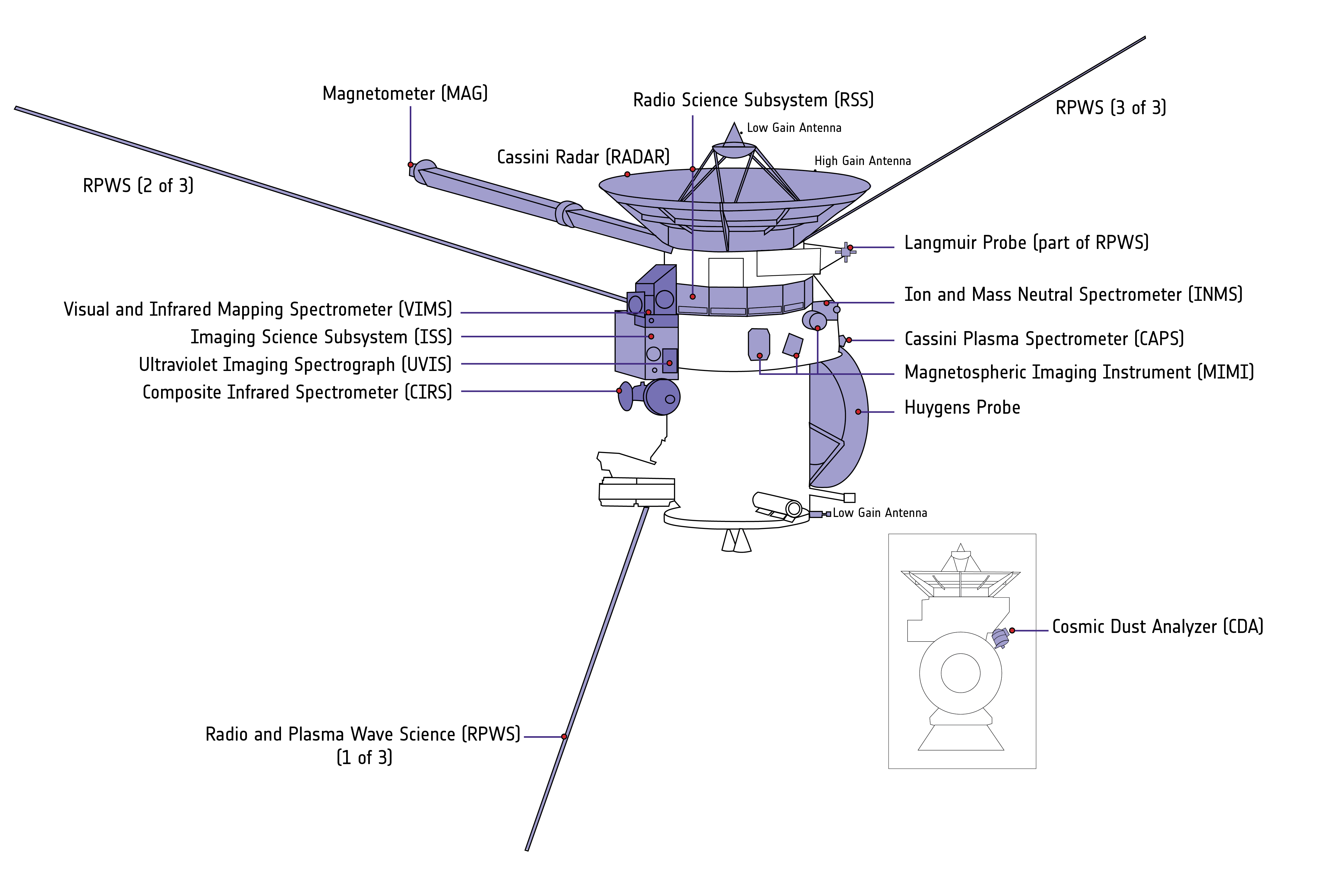 Magnetometer (MAG)

Radio Science Subsystem (RSS)

RPWS (3 of 3)

Low Gain Antenna

Cassini Radar (RADAR)

High Gain Antenna

RPWS (2 of 3)

Langmuir Probe (part of RPWS)

Ion and Mass Neutral Spectrometer (INMS)

Visual and Infrared Mapping Spectrometer (VIMS)

Imaging Science Subsystem (ISS)

Cassini Plasma Spectrometer (CAPS)

Ultraviolet Imaging Spectrograph (UVIS)

Magnetospheric Imaging Instrument (MIMI)

Composite Infrared Spectrometer (CIRS)

Huygens Probe

Low Gain Antenna

Cosmic Dust Analyzer (CDA)

Radio and Plasma Wave Science (RPWS)
(1 of 3)