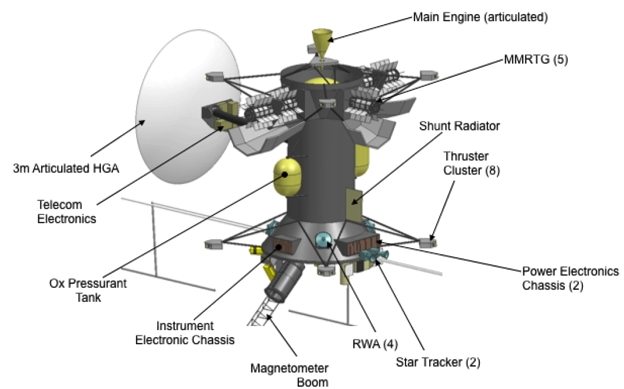 Main Engine (articulated)

MMRTG (5)

Shunt Radiator

Thruster Cluster (8)

3m Articulated HGA

Telecom Electronics

Ox Pressurant Tank

Power Electronics Chassis (2)

Instrument Electronic Chassis

RWA (4)

Star Tracker (2)

Magnetometer Boom