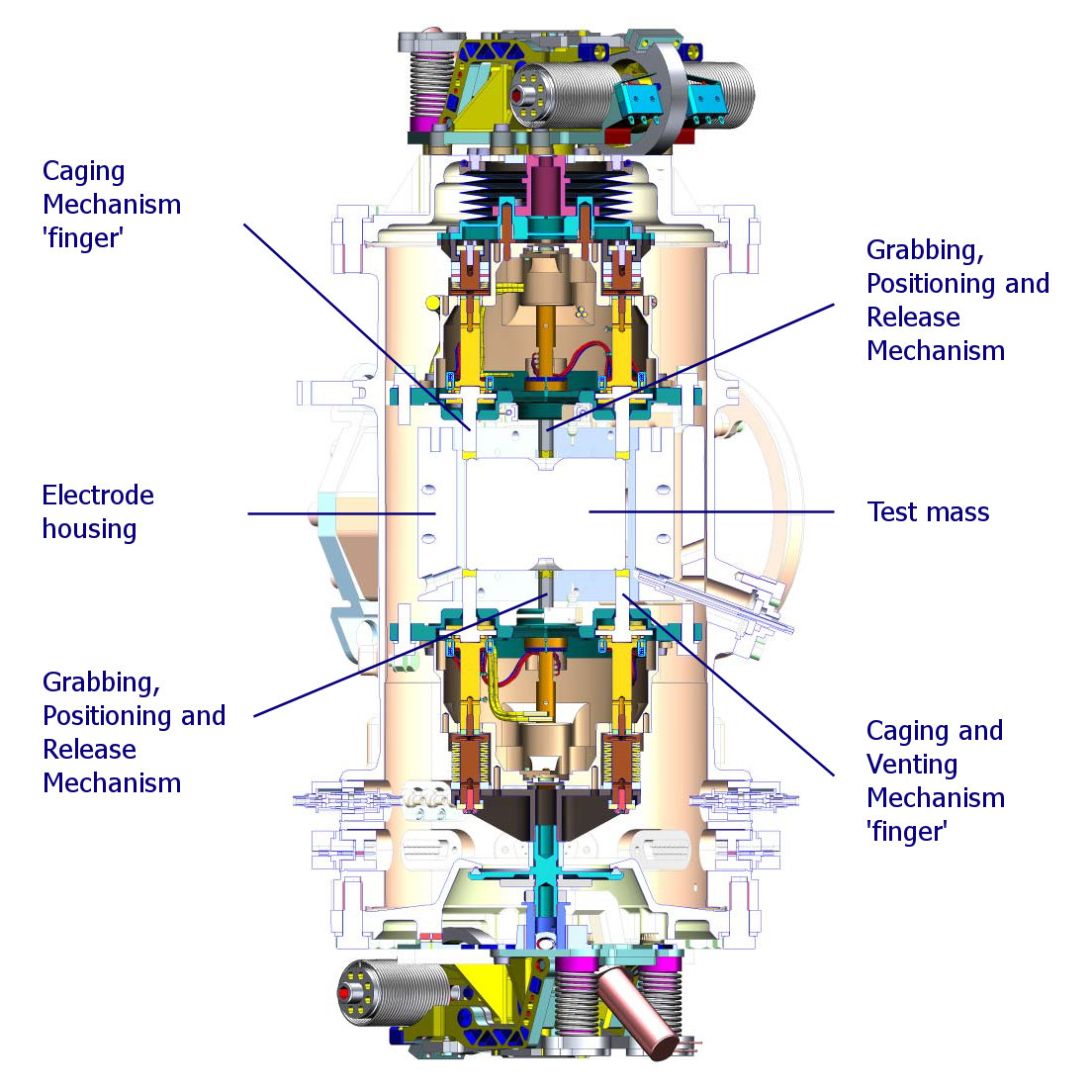 Caging Mechanism 'finger'

Grabbing, Positioning and Release Mechanism

Electrode housing

Test mass

Grabbing, Positioning and Release Mechanism

Caging and Venting Mechanism 'finger'