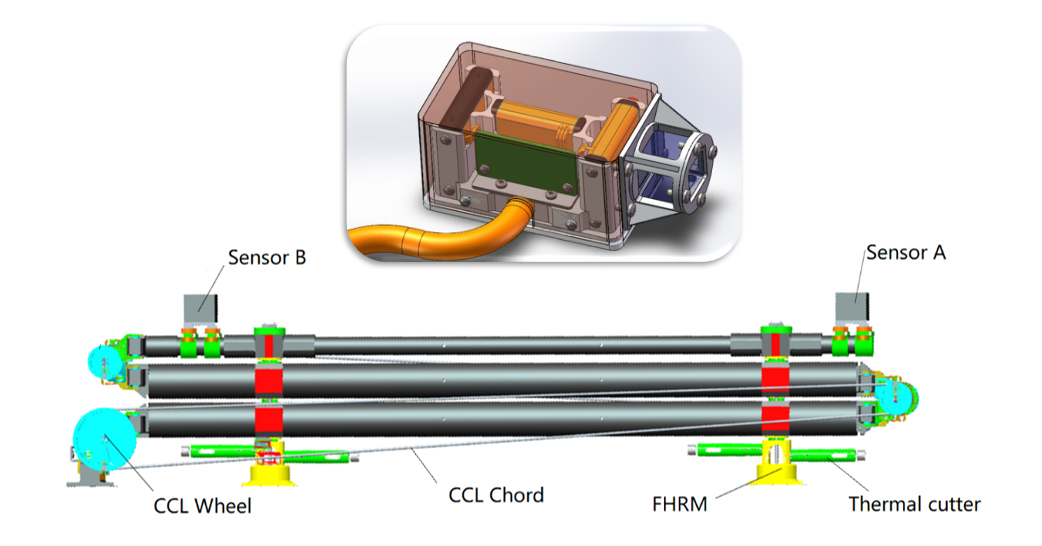 Sensor B

Sensor A

CCL Wheel

CCL Chord

FHRM

Thermal cutter